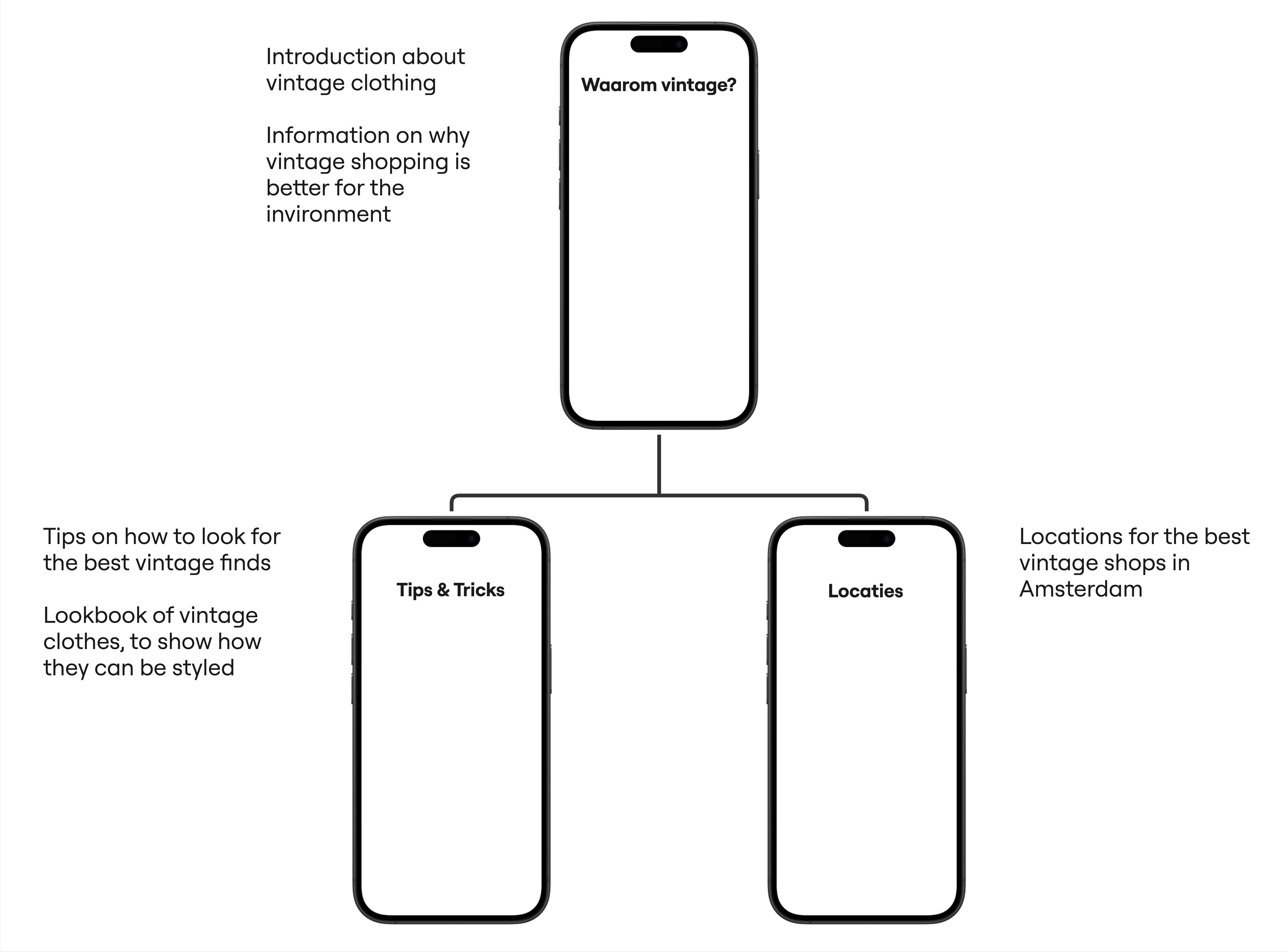 Introduction about vintage clothing

Information on why vintage shopping is better for the invironment

Waarom vintage?

Tips on how to look for the best vintage finds

Lookbook of vintage clothes, to show how they can be styled

Tips & Tricks

Locaties

Locations for the best vintage shops in Amsterdam